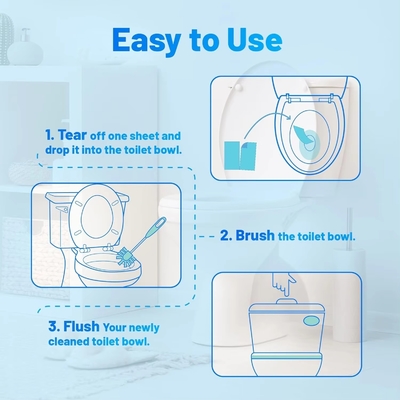 Easy to Use

1. Tear off one sheet and drop it into the toilet bowl.

2. Brush the toilet bowl.

3. Flush Your newly cleaned toilet bowl.